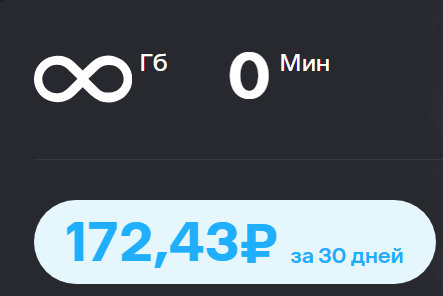 ∞ Гб 0 Мин

172,43₽ за 30 дней